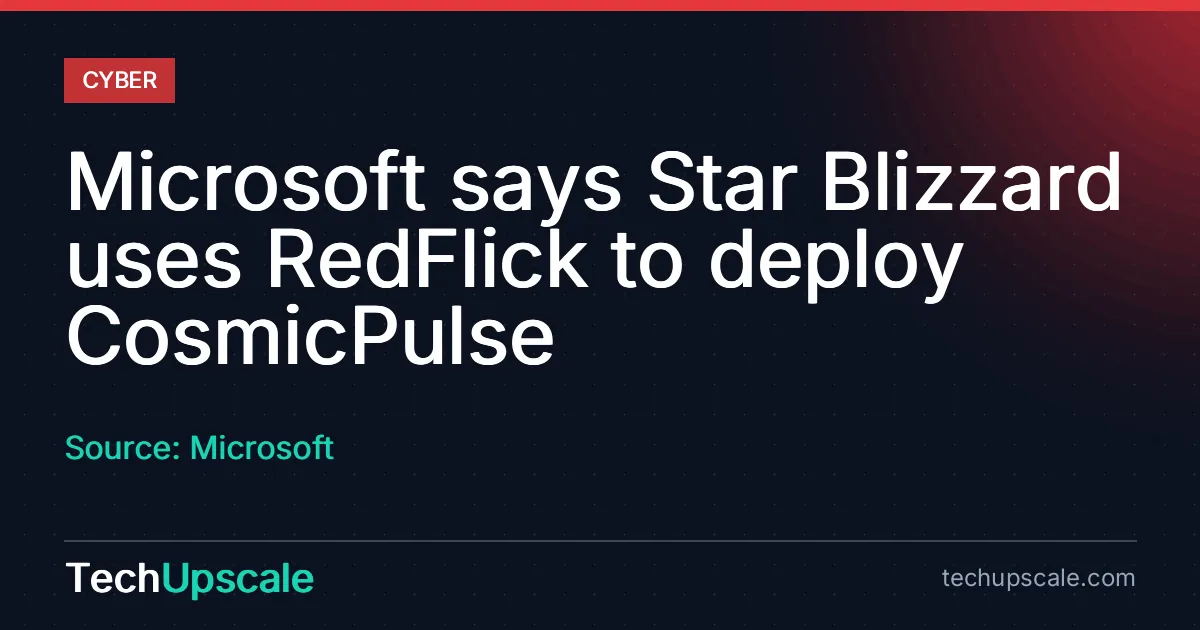 CYBER

Microsoft says Star Blizzard uses RedFlick to deploy CosmicPulse

Source: Microsoft

TechUpscale

techupscale.com